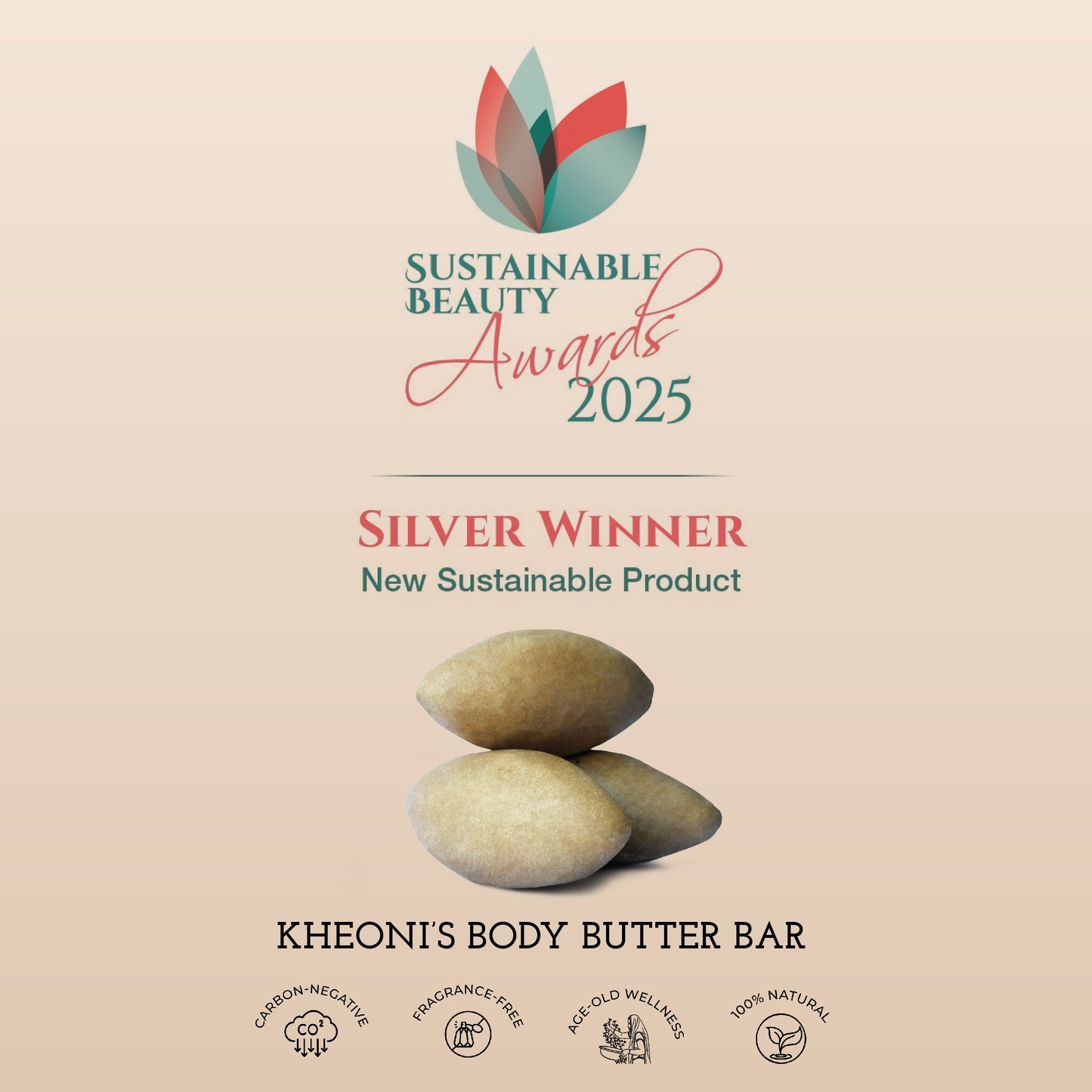 SUSTAINABLE BEAUTY Awards 2025

SILVER WINNER
New Sustainable Product

KHEONI'S BODY BUTTER BAR

CARBON-NEGATIVE
$CO^2$
FRAGRANCE-FREE
AGE-OLD WELLNESS
100% NATURAL