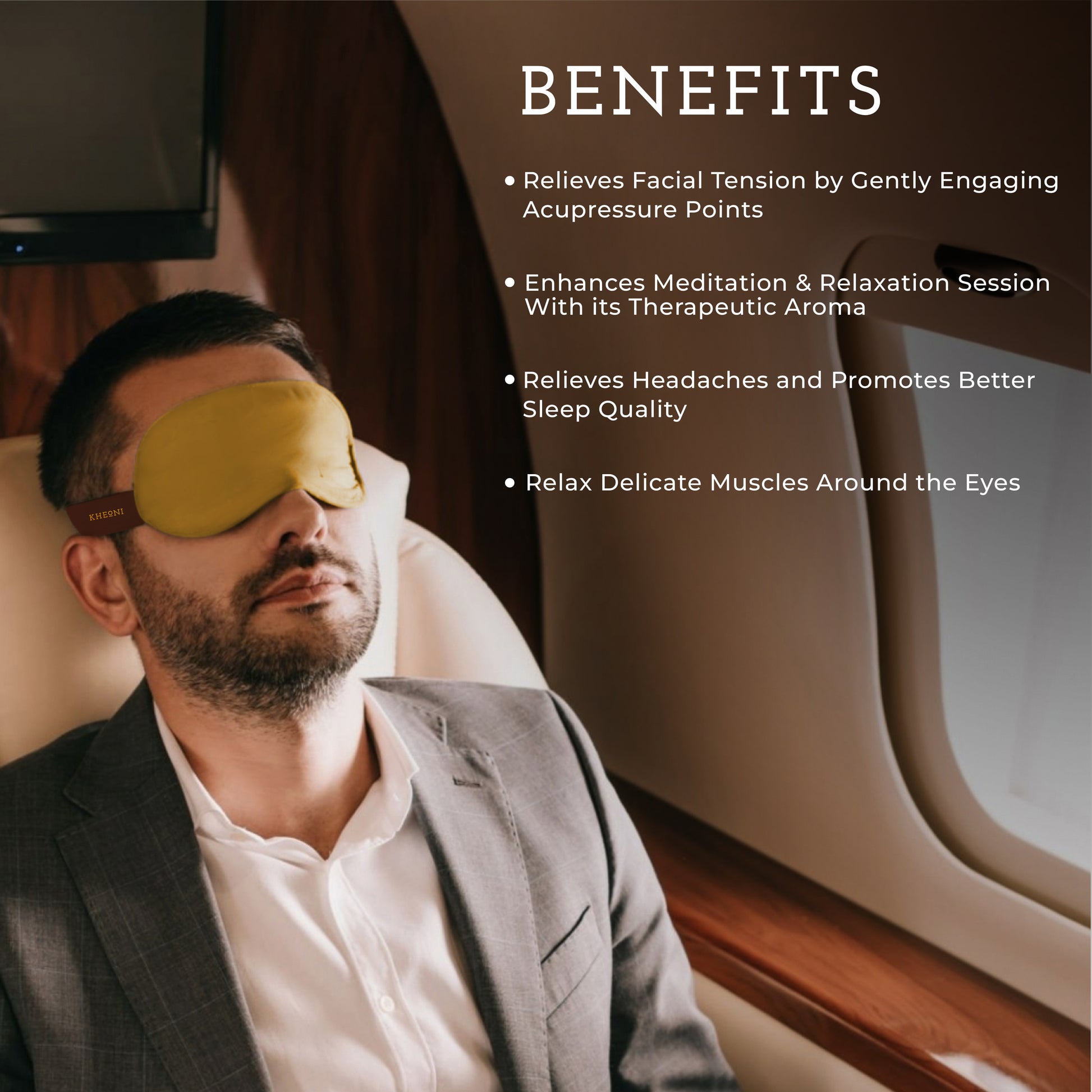 BENEFITS

• Relieves Facial Tension by Gently Engaging Acupressure Points

• Enhances Meditation & Relaxation Session With its Therapeutic Aroma

• Relieves Headaches and Promotes Better Sleep Quality

• Relax Delicate Muscles Around the Eyes

KHEONI